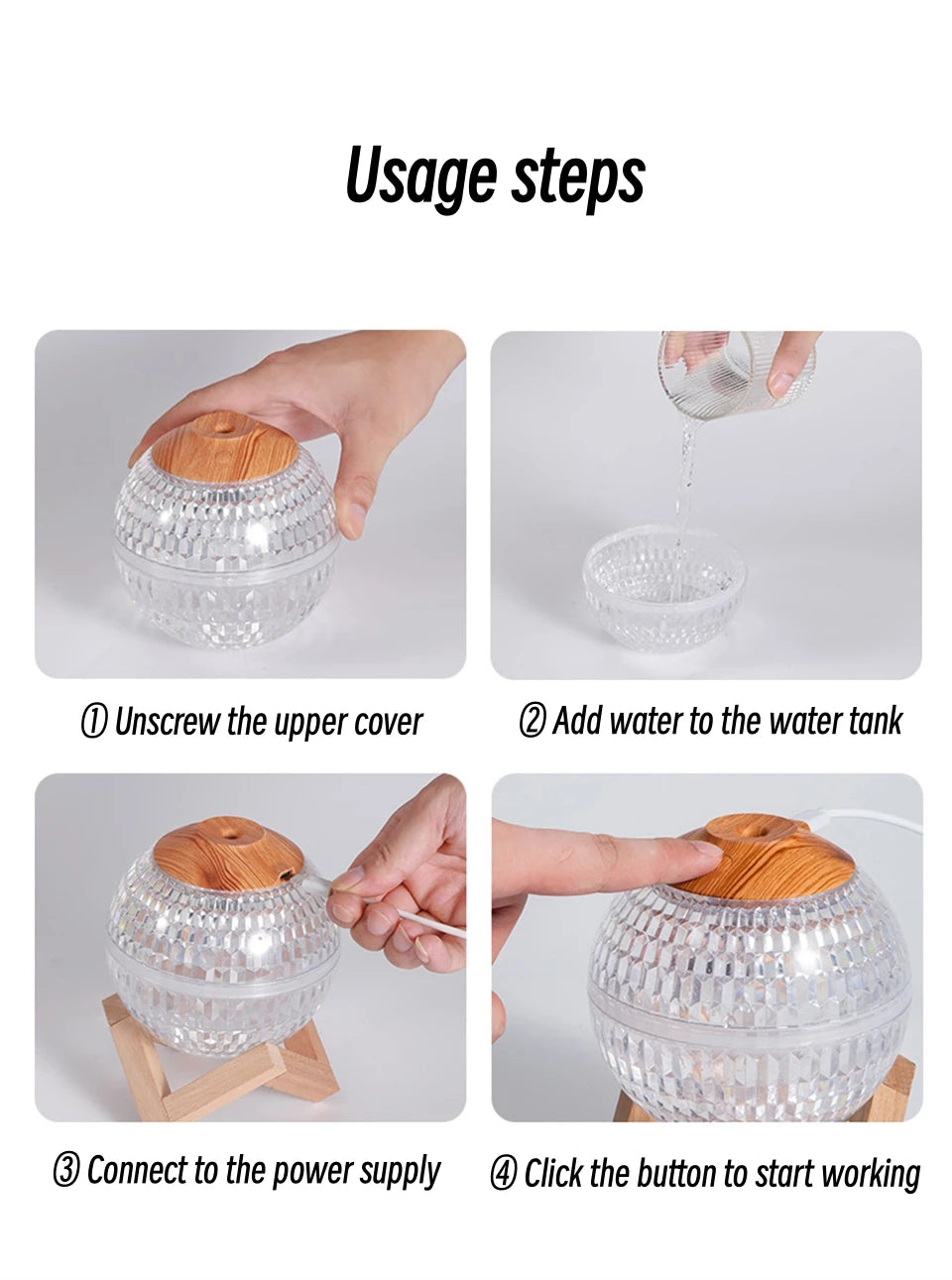 Usage steps

① Unscrew the upper cover

② Add water to the water tank

③ Connect to the power supply

④ Click the button to start working