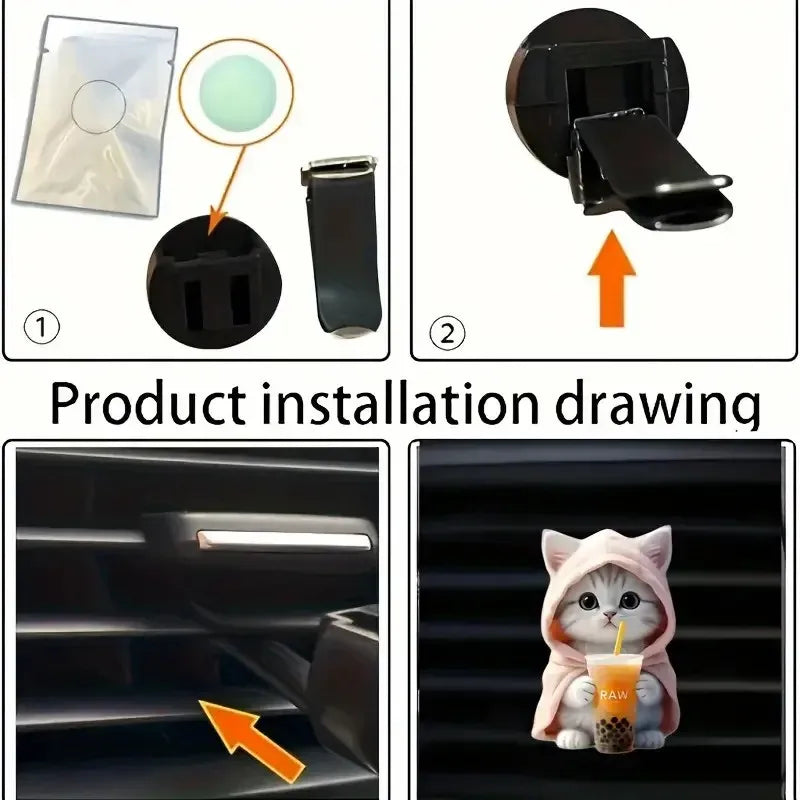 ①

②

Product installation drawing

RAW