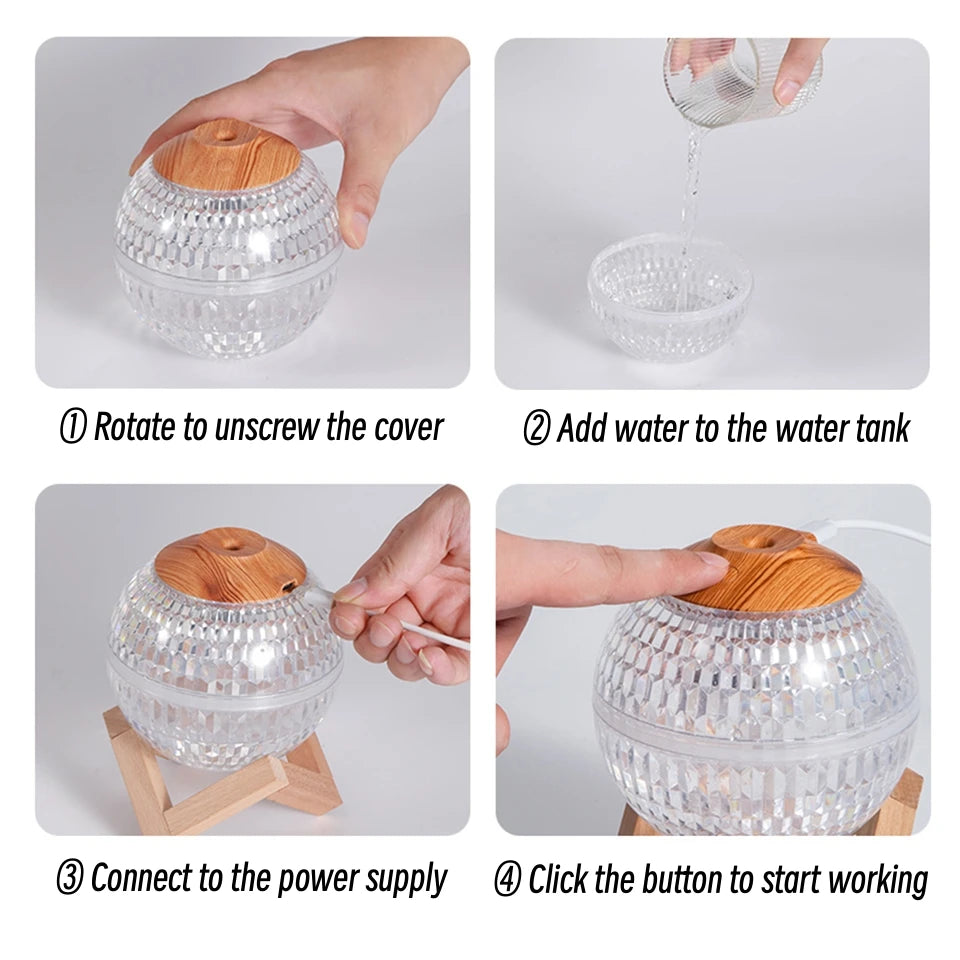 ① Rotate to unscrew the cover

② Add water to the water tank

③ Connect to the power supply

④ Click the button to start working